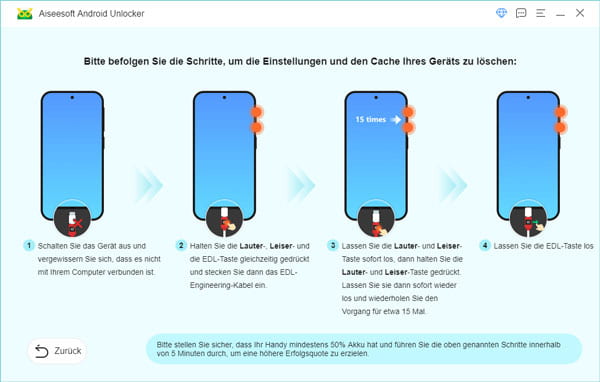 Aiseesoft Android Unlocker

Bitte befolgen Sie die Schritte, um die Einstellungen und den Cache Ihres Geräts zu löschen:

15 times

1 Schalten Sie das Gerät aus und vergewissern Sie sich, dass es nicht mit Ihrem Computer verbunden ist.

2 Halten Sie die Lauter-, Leiser- und die EDL-Taste gleichzeitig gedrückt und stecken Sie dann das EDL-Engineering-Kabel ein.

3 Lassen Sie die Lauter- und Leiser-Taste sofort los, dann halten Sie die Lauter- und Leiser-Taste gedrückt. Lassen Sie sie dann sofort wieder los und wiederholen Sie den Vorgang für etwa 15 Mal.

4 Lassen Sie die EDL-Taste los

Zurück

Bitte stellen Sie sicher, dass Ihr Handy mindestens 50% Akku hat und führen Sie die oben genannten Schritte innerhalb von 5 Minuten durch, um eine höhere Erfolgsquote zu erzielen.